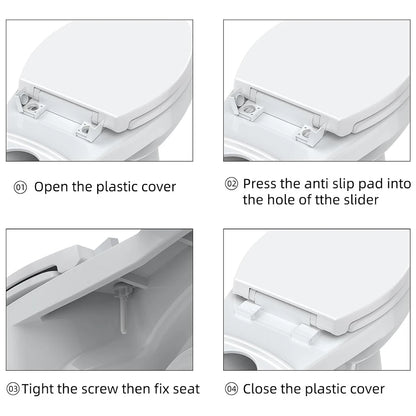 01 Open the plastic cover

02 Press the anti slip pad into the hole of tthe slider

03 Tight the screw then fix seat

04 Close the plastic cover